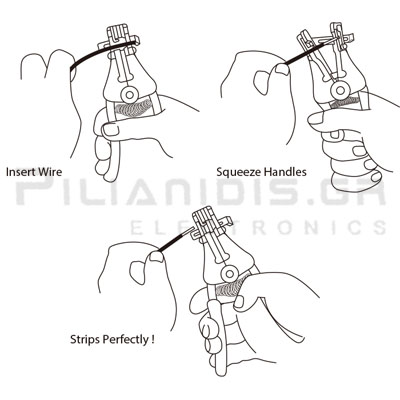 Insert Wire

Squeeze Handles

PILIANIDIS.GR
ELECTRONICS

Strips Perfectly !